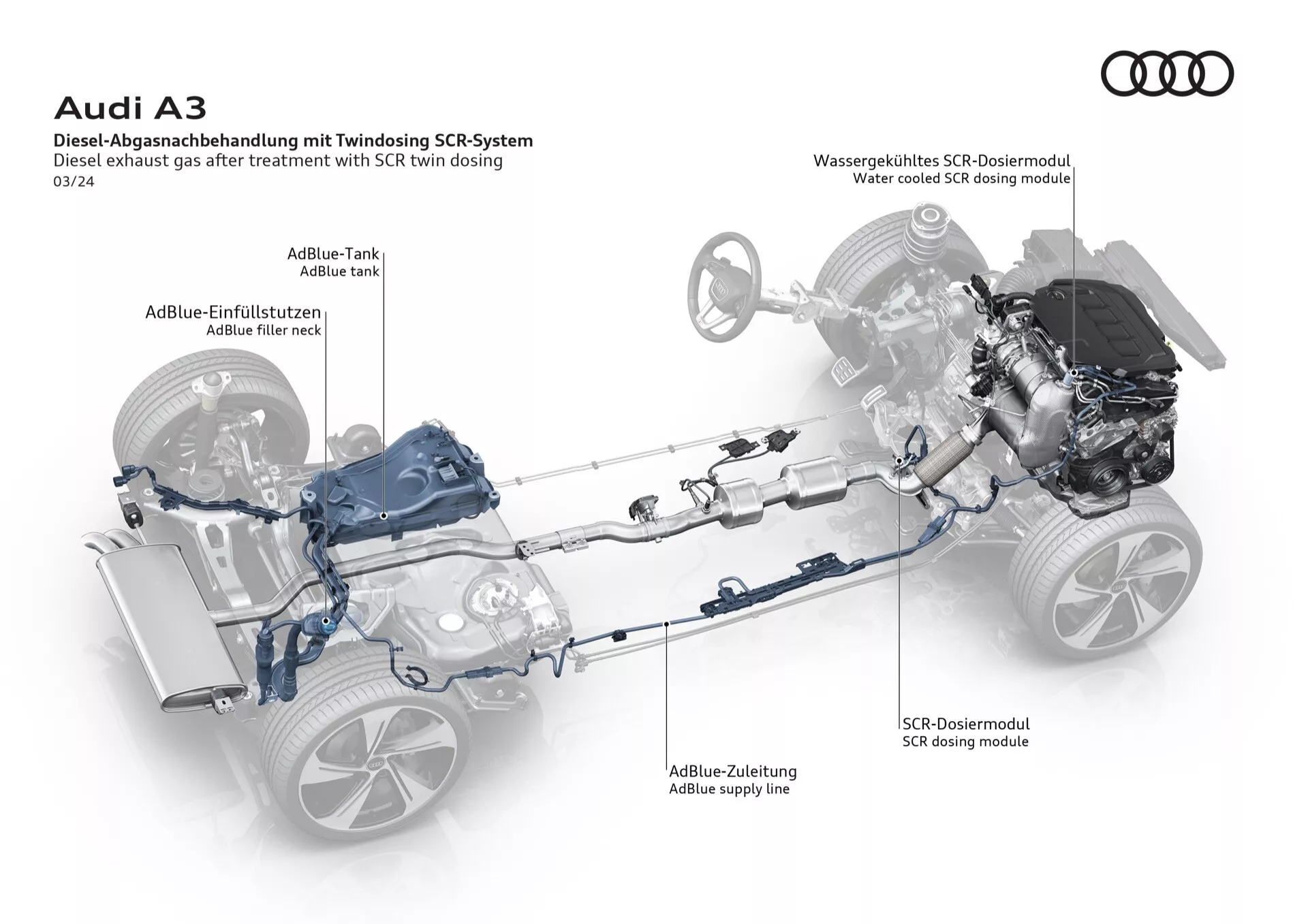 Audi A3

Diesel-Abgasnachbehandlung mit Twindosing SCR-System
Diesel exhaust gas after treatment with SCR twin dosing
03/24

Wassergekühltes SCR-Dosiermodul
Water cooled SCR dosing module

AdBlue-Tank
AdBlue tank

AdBlue-Einfüllstutzen
AdBlue filler neck

SCR-Dosiermodul
SCR dosing module

AdBlue-Zuleitung
AdBlue supply line